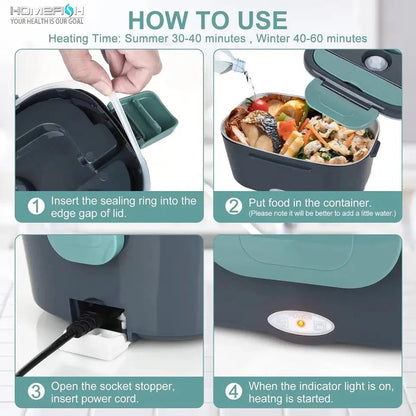 HOMEFISH
YOUR HEALTH IS OUR GOAL

HOW TO USE

Heating Time: Summer 30-40 minutes , Winter 40-60 minutes

1 Insert the sealing ring into the edge gap of lid.

2 Put food in the container.
(Please note it will be better to add a little water.)

3 Open the socket stopper, insert power cord.

4 When the indicator light is on, heatng is started.